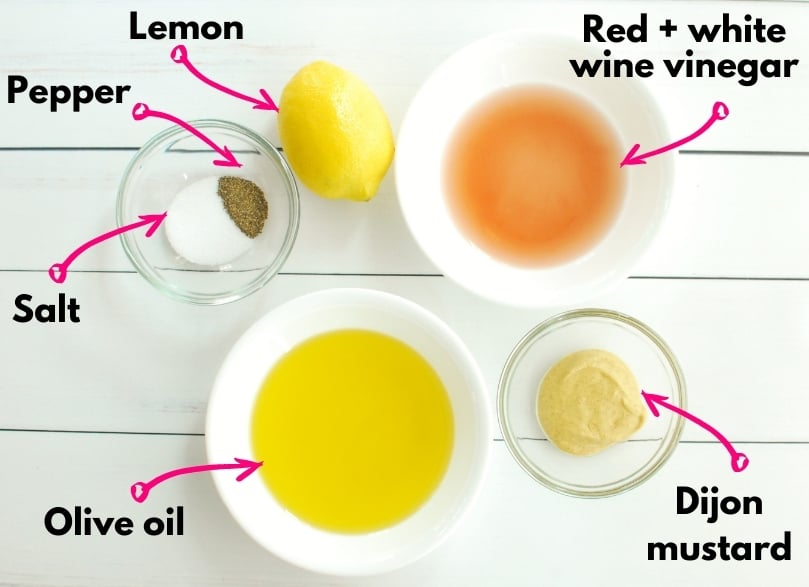 Lemon

Red + white wine vinegar

Pepper

Salt

Olive oil

Dijon mustard