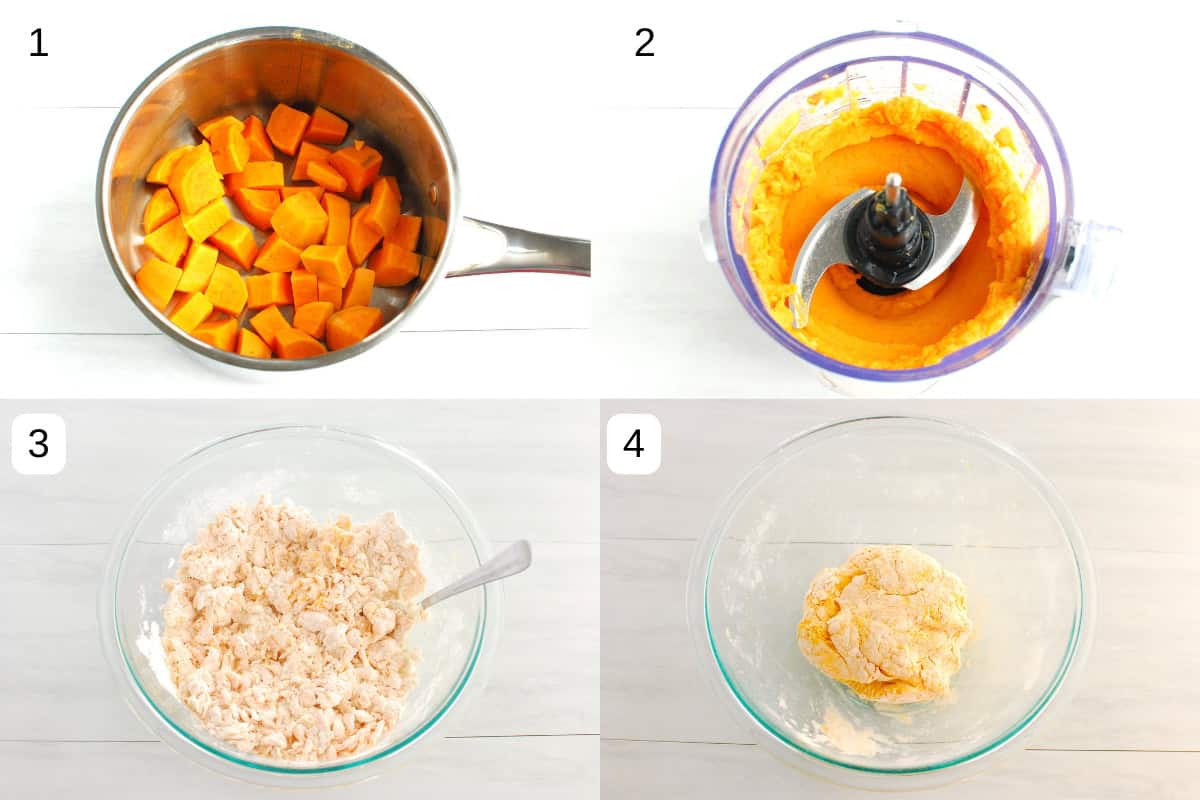 1

2

3

4